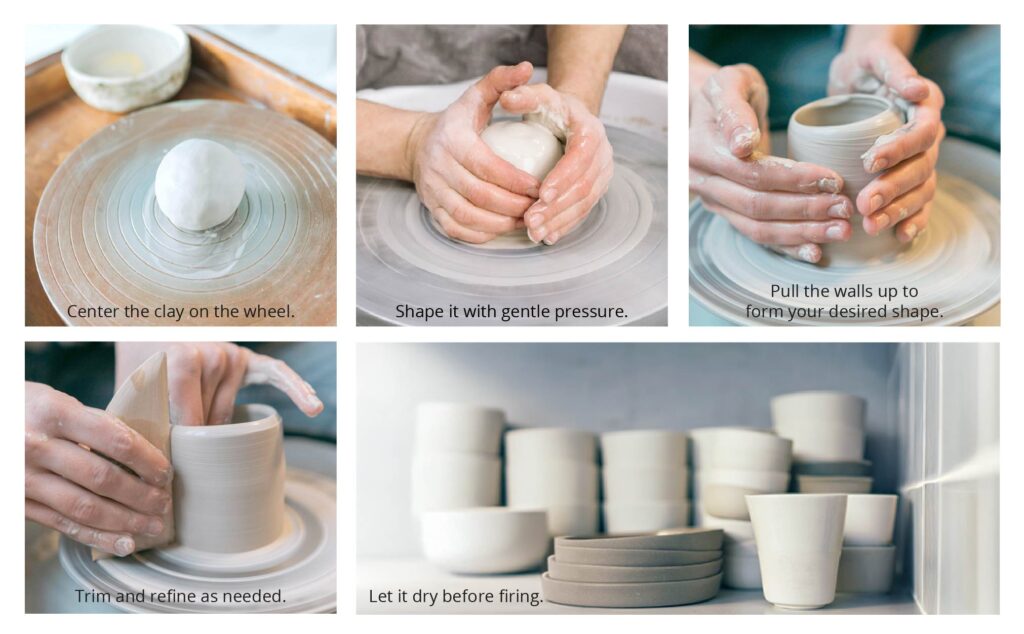 Center the clay on the wheel.

Shape it with gentle pressure.

Pull the walls up to form your desired shape.

Trim and refine as needed.

Let it dry before firing.