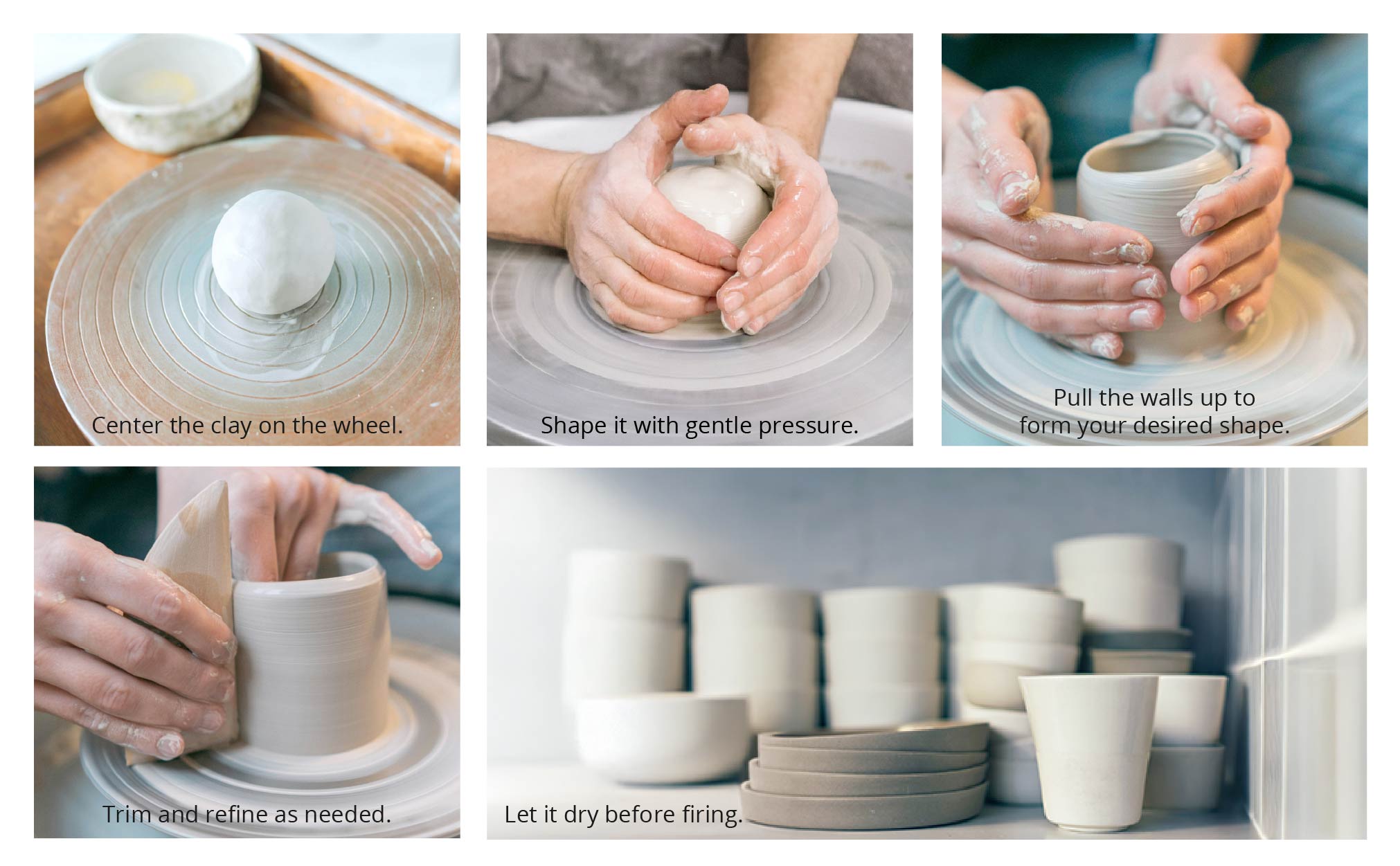 Center the clay on the wheel.

Shape it with gentle pressure.

Pull the walls up to form your desired shape.

Trim and refine as needed.

Let it dry before firing.